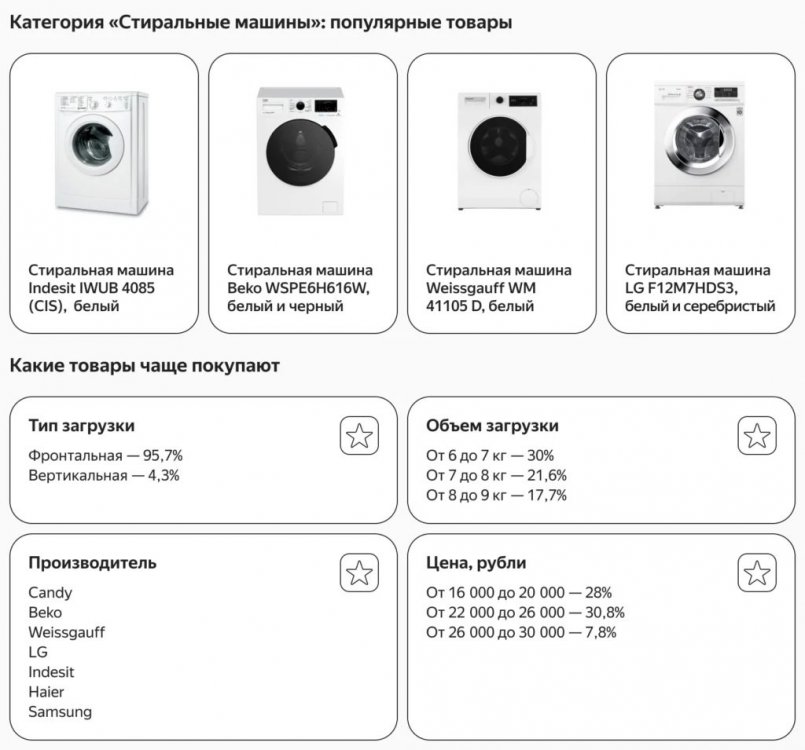 Категория «Стиральные машины»: популярные товары

Стиральная машина Indesit IWUB 4085 (CIS), белый

Стиральная машина Beko WSPE6H616W, белый и черный

Стиральная машина Weissgauff WM 41105 D, белый

Стиральная машина LG F12M7HDS3, белый и серебристый

Какие товары чаще покупают

Тип загрузки
Фронтальная — 95,7%
Вертикальная — 4,3%

Объем загрузки
От 6 до 7 кг — 30%
От 7 до 8 кг — 21,6%
От 8 до 9 кг — 17,7%

Производитель
Candy
Beko
Weissgauff
LG
Indesit
Haier
Samsung

Цена, рубли
От 16 000 до 20 000 — 28%
От 22 000 до 26 000 — 30,8%
От 26 000 до 30 000 — 7,8%